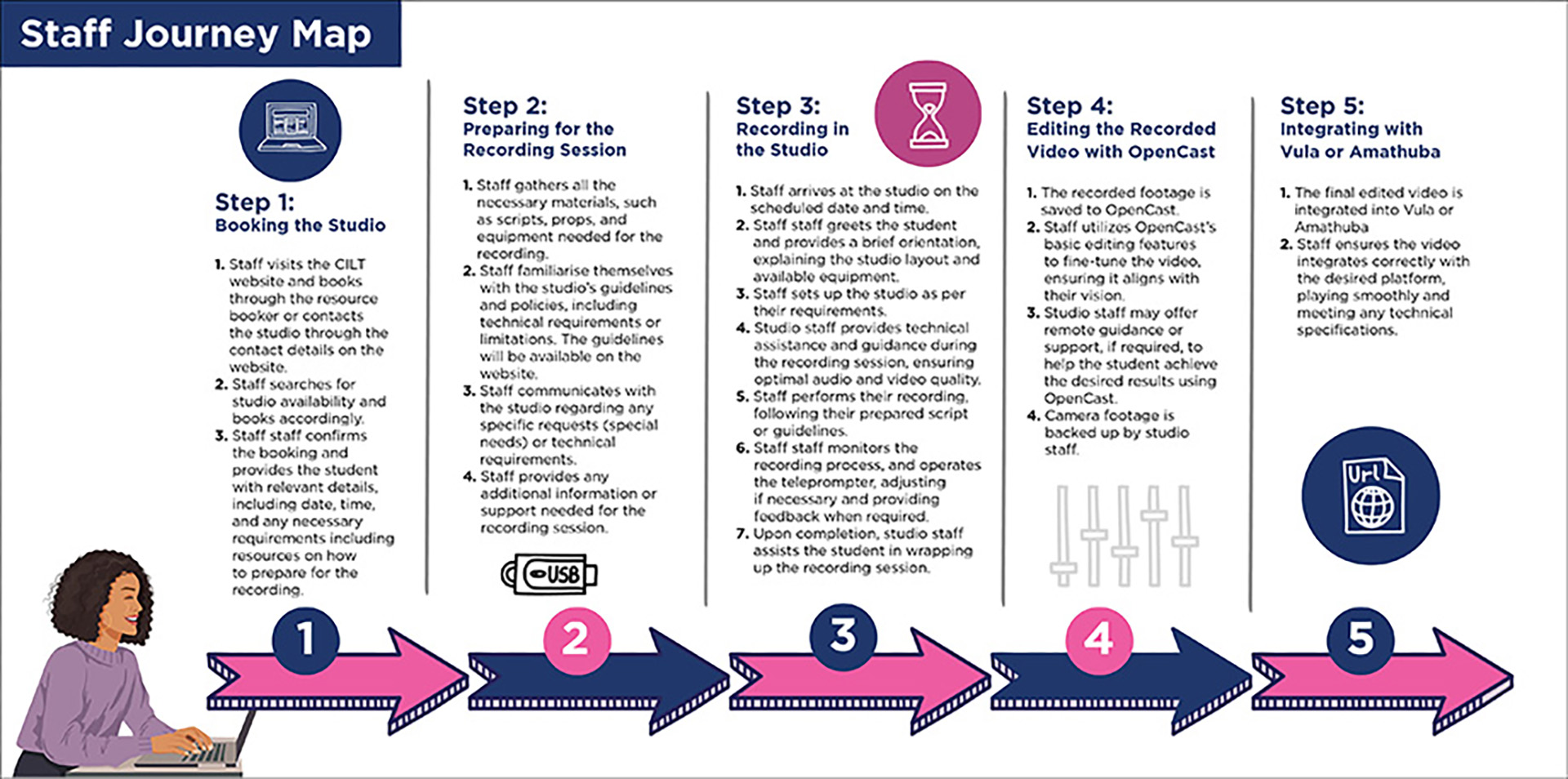 Staff Journey Map

Step 1:
Booking the Studio

1. Staff visits the CILT website and books through the resource booker or contacts the studio through the contact details on the website.
2. Staff searches for studio availability and books accordingly.
3. Staff staff confirms the booking and provides the student with relevant details, including date, time, and any necessary requirements including resources on how to prepare for the recording.

Step 2:
Preparing for the Recording Session

1. Staff gathers all the necessary materials, such as scripts, props, and equipment needed for the recording.
2. Staff familiarise themselves with the studio's guidelines and policies, including technical requirements or limitations. The guidelines will be available on the website.
3. Staff communicates with the studio regarding any specific requests (special needs) or technical requirements.
4. Staff provides any additional information or support needed for the recording session.

USB

Step 3:
Recording in the Studio

1. Staff arrives at the studio on the scheduled date and time.
2. Staff staff greets the student and provides a brief orientation, explaining the studio layout and available equipment.
3. Staff sets up the studio as per their requirements.
4. Studio staff provides technical assistance and guidance during the recording session, ensuring optimal audio and video quality.
5. Staff performs their recording, following their prepared script or guidelines.
6. Staff staff monitors the recording process, and operates the teleprompter, adjusting if necessary and providing feedback when required.
7. Upon completion, studio staff assists the student in wrapping up the recording session.

Step 4:
Editing the Recorded Video with OpenCast

1. The recorded footage is saved to OpenCast.
2. Staff utilizes OpenCast's basic editing features to fine-tune the video, ensuring it aligns with their vision.
3. Studio staff may offer remote guidance or support, if required, to help the student achieve the desired results using OpenCast.
4. Camera footage is backed up by studio staff.

Step 5:
Integrating with Vula or Amathuba

1. The final edited video is integrated into Vula or Amathuba
2. Staff ensures the video integrates correctly with the desired platform, playing smoothly and meeting any technical specifications.

Url

1

2

3

4

5